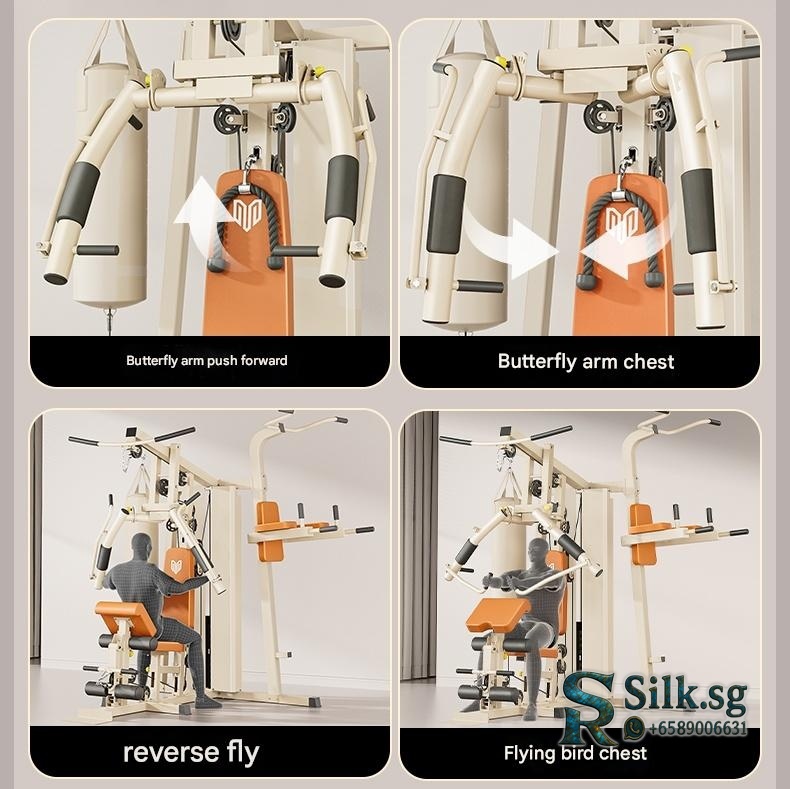 Butterfly arm push forward

Butterfly arm chest

reverse fly

Flying bird chest

SR Silk.sg
+6589006631