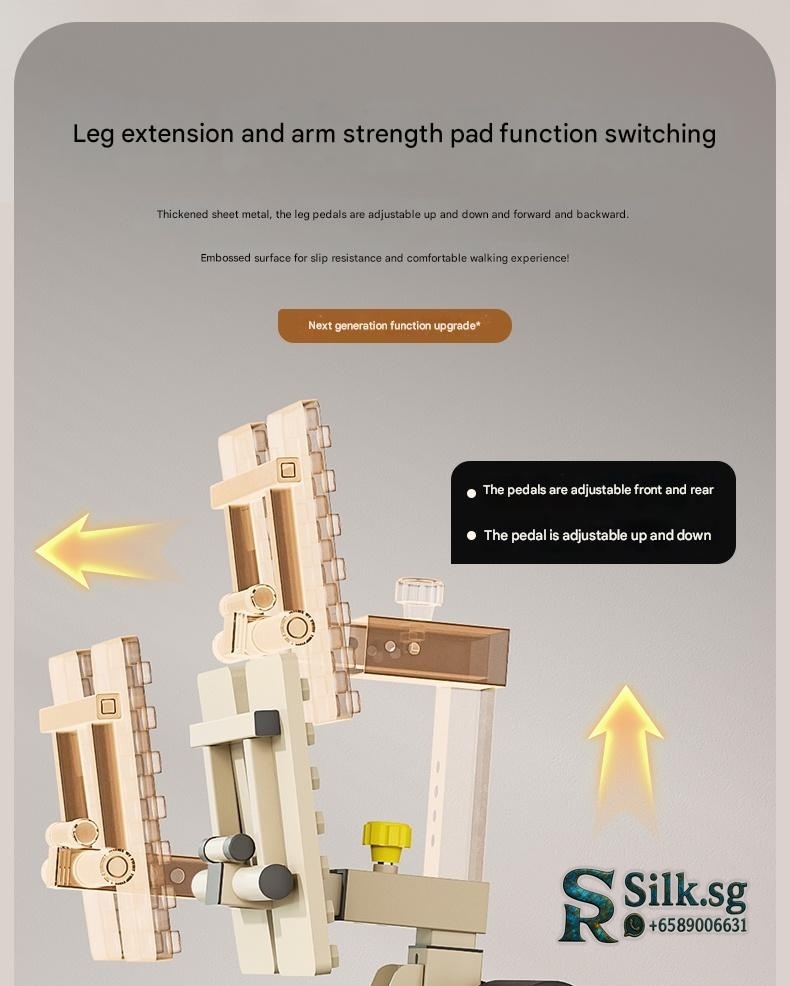 Leg extension and arm strength pad function switching

Thickened sheet metal, the leg pedals are adjustable up and down and forward and backward.

Embossed surface for slip resistance and comfortable walking experience!

Next generation function upgrade*

The pedals are adjustable front and rear

The pedal is adjustable up and down

SR Silk.sg
+6589006631