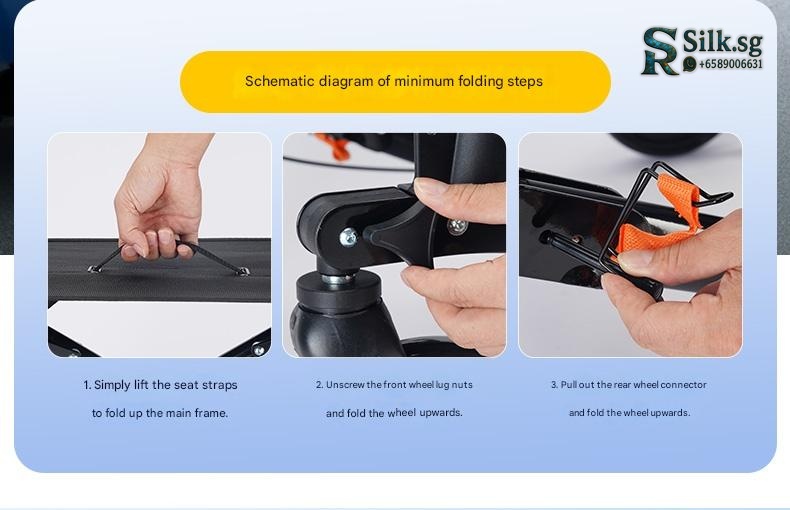 SR Silk.sg
+6589006631

Schematic diagram of minimum folding steps

1. Simply lift the seat straps to fold up the main frame.

2. Unscrew the front wheel lug nuts and fold the wheel upwards.

3. Pull out the rear wheel connector and fold the wheel upwards.