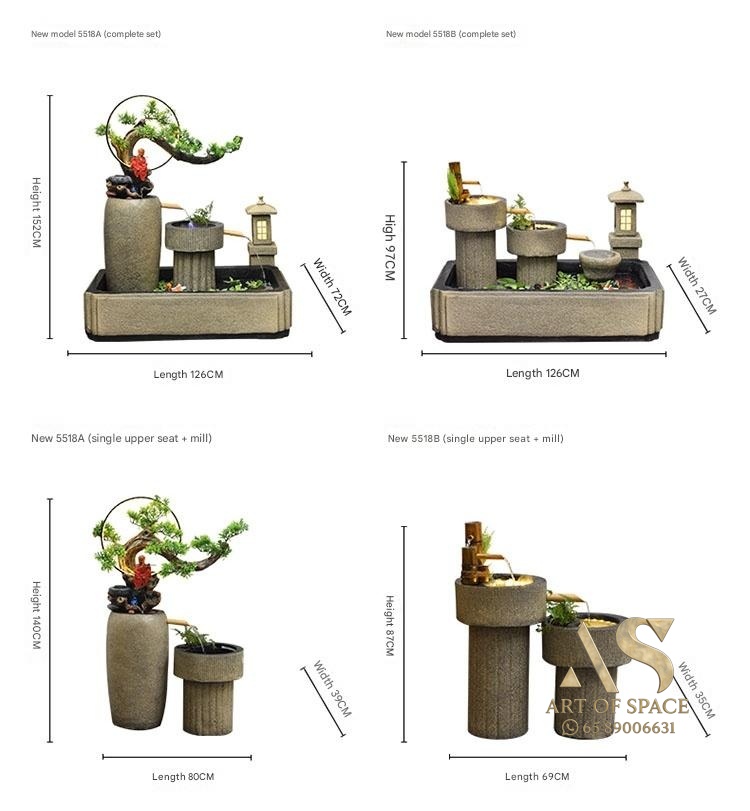 New model 5518A (complete set)

Height 152CM

Width 72CM

Length 126CM

New model 5518B (complete set)

High 97CM

Width 27CM

Length 126CM

New 5518A (single upper seat + mill)

Height 140CM

Width 39CM

Length 80CM

New 5518B (single upper seat + mill)

Height 87CM

Width 35CM

Length 69CM

AS
ART OF SPACE
65 89006631