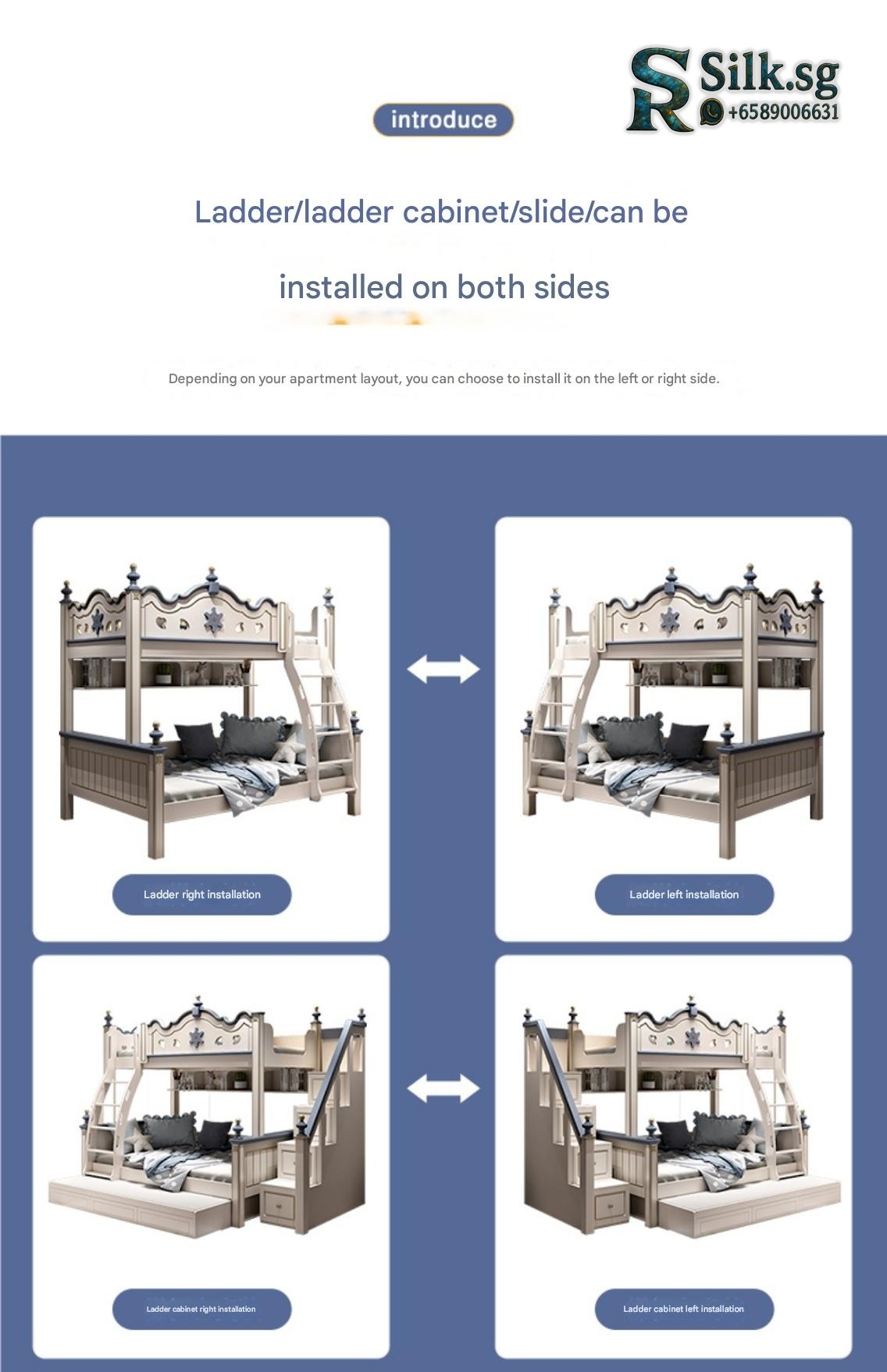 SR Silk.sg
+6589006631

introduce

Ladder/ladder cabinet/slide/can be installed on both sides

Depending on your apartment layout, you can choose to install it on the left or right side.

Ladder right installation

Ladder left installation

Ladder cabinet right installation

Ladder cabinet left installation