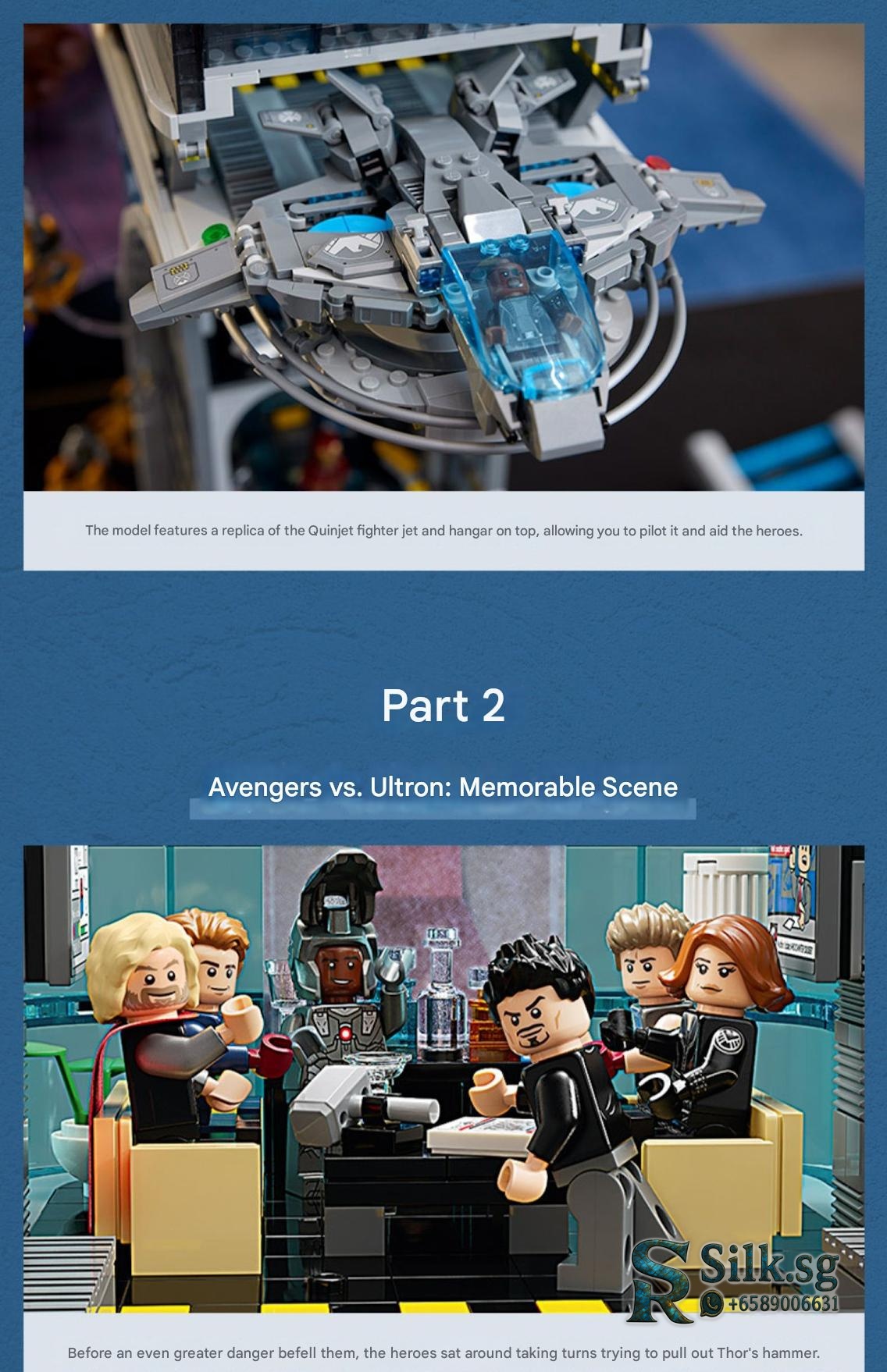 The model features a replica of the Quinjet fighter jet and hangar on top, allowing you to pilot it and aid the heroes.

Part 2

Avengers vs. Ultron: Memorable Scene

SR Silk.sg
+6589006631

Before an even greater danger befell them, the heroes sat around taking turns trying to pull out Thor's hammer.