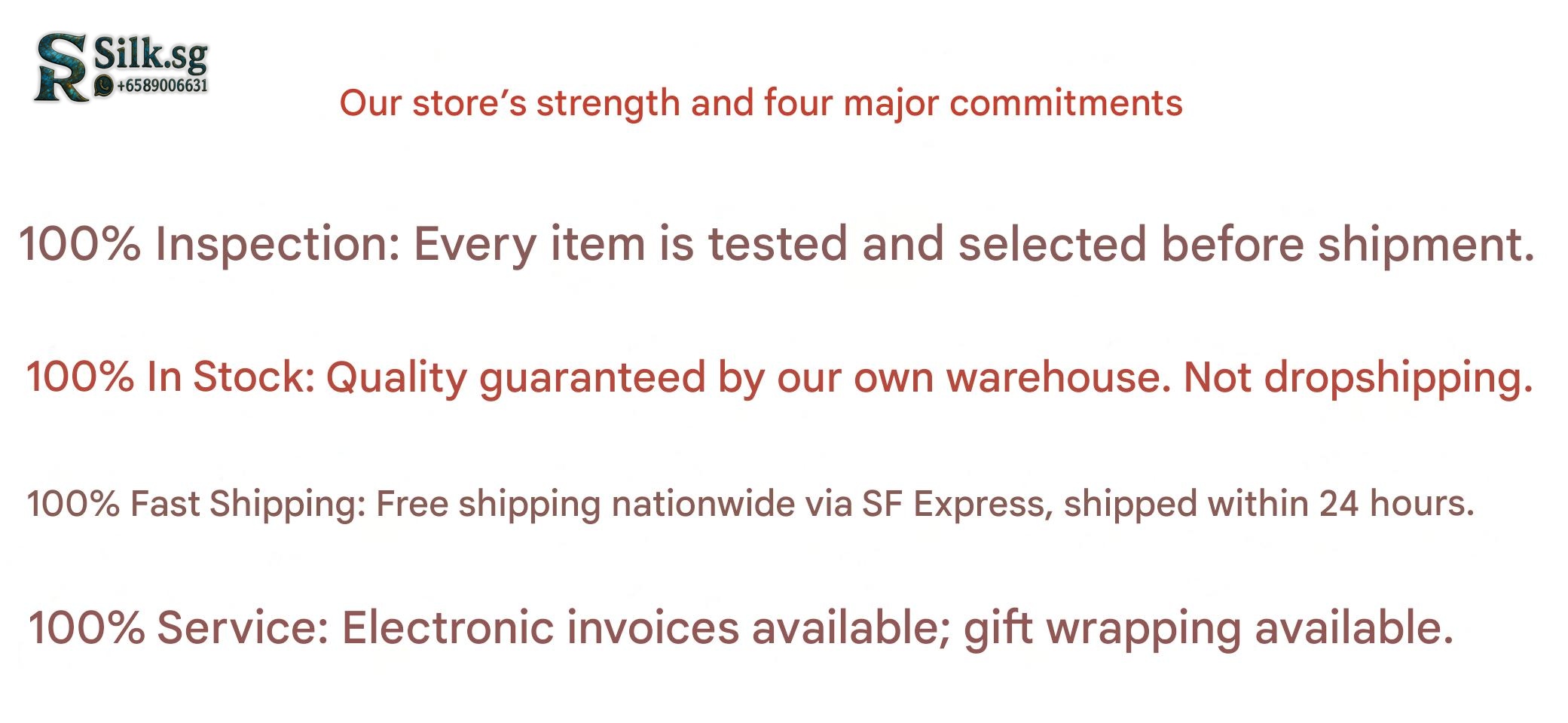 SR Silk.sg
+6589006631

Our store's strength and four major commitments

100% Inspection: Every item is tested and selected before shipment.

100% In Stock: Quality guaranteed by our own warehouse. Not dropshipping.

100% Fast Shipping: Free shipping nationwide via SF Express, shipped within 24 hours.

100% Service: Electronic invoices available; gift wrapping available.