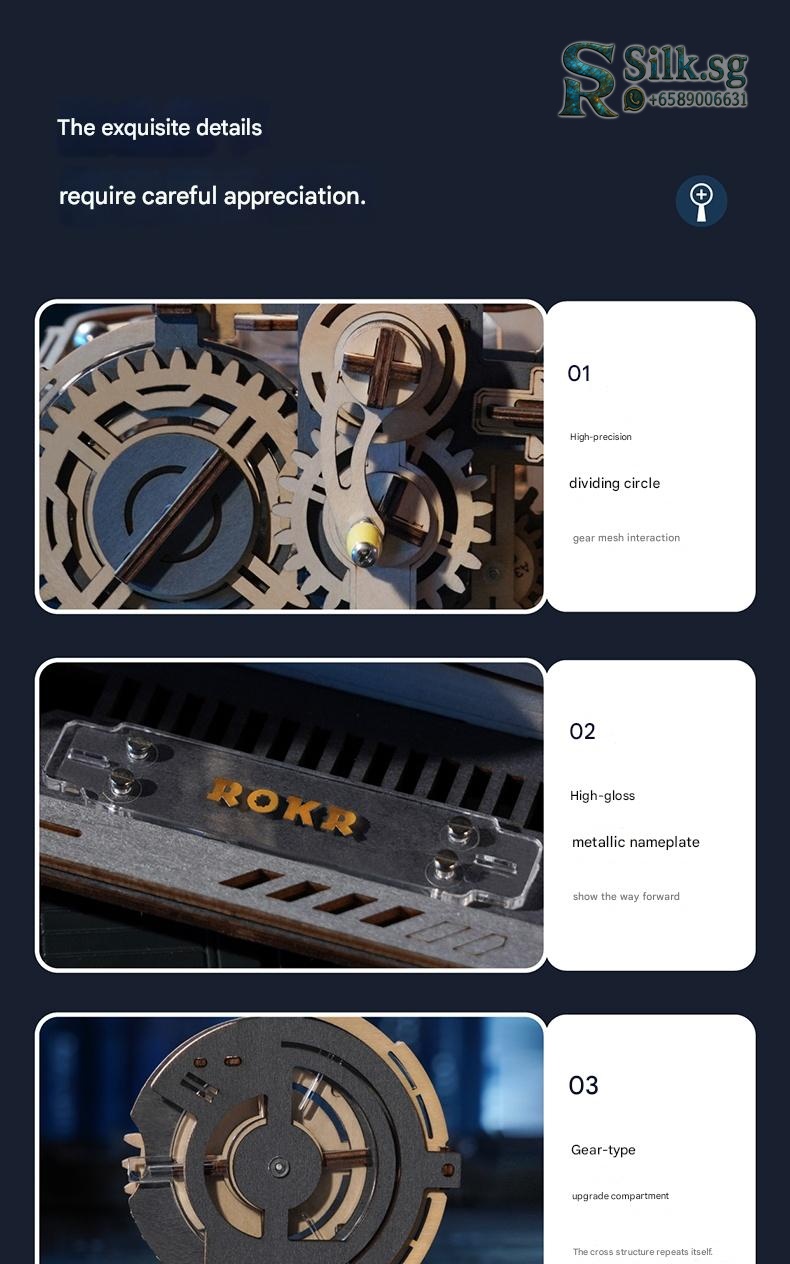 SR Silk.sg
+6589006631

The exquisite details

require careful appreciation.

01

High-precision

dividing circle

gear mesh interaction

ROKR

02

High-gloss

metallic nameplate

show the way forward

03

Gear-type

upgrade compartment

The cross structure repeats itself.