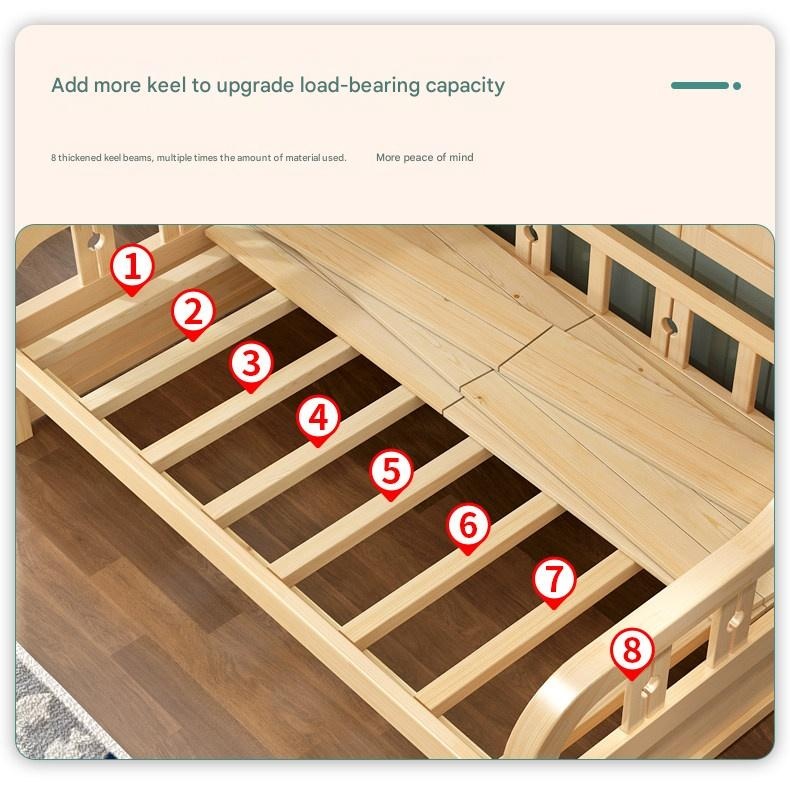 Add more keel to upgrade load-bearing capacity

8 thickened keel beams, multiple times the amount of material used.
More peace of mind

1
2
3
4
5
6
7
8