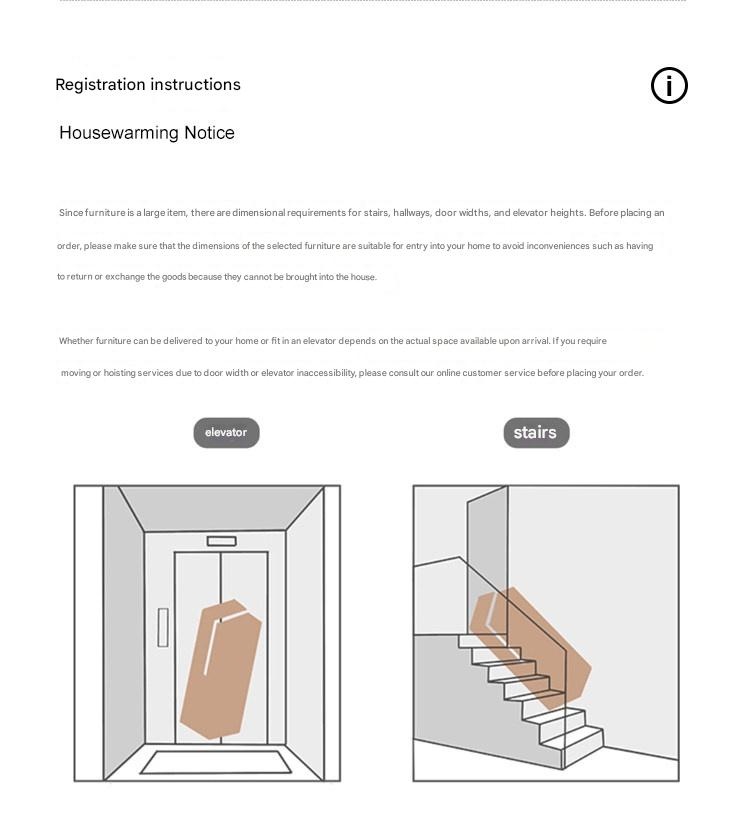 Registration instructions

Housewarming Notice

Since furniture is a large item, there are dimensional requirements for stairs, hallways, door widths, and elevator heights. Before placing an order, please make sure that the dimensions of the selected furniture are suitable for entry into your home to avoid inconveniences such as having to return or exchange the goods because they cannot be brought into the house.

Whether furniture can be delivered to your home or fit in an elevator depends on the actual space available upon arrival. If you require moving or hoisting services due to door width or elevator inaccessibility, please consult our online customer service before placing your order.

elevator

stairs