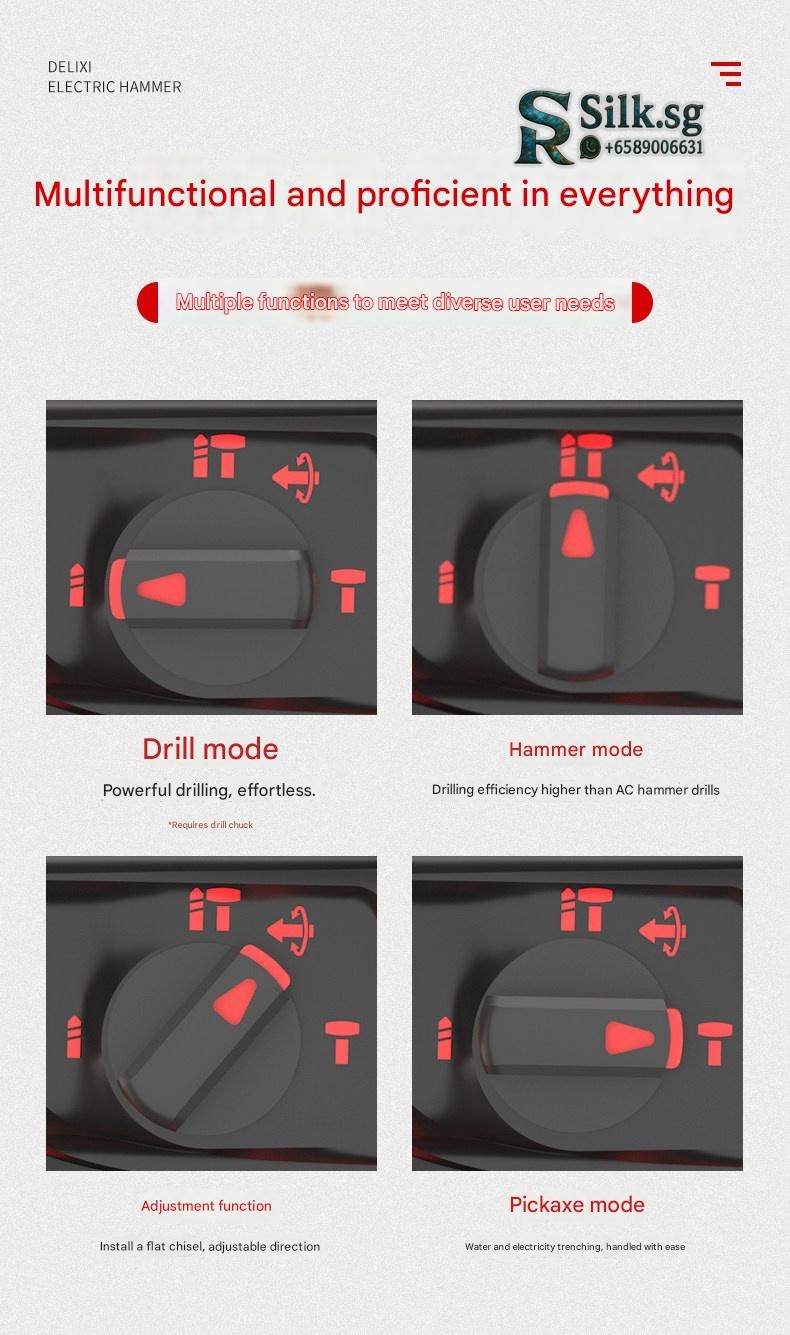 DELIXI
ELECTRIC HAMMER

SR Silk.sg
+6589006631

Multifunctional and proficient in everything

Multiple functions to meet diverse user needs

Drill mode

Powerful drilling, effortless.

*Requires drill chuck

Hammer mode

Drilling efficiency higher than AC hammer drills

Adjustment function

Install a flat chisel, adjustable direction

Pickaxe mode

Water and electricity trenching, handled with ease