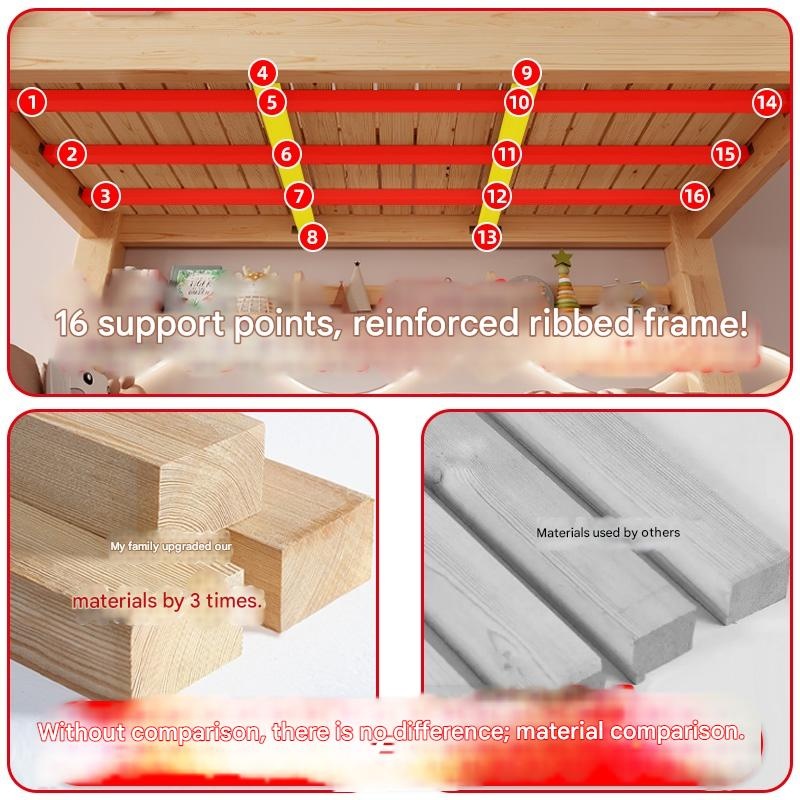 4
9
1
5
10
14
2
6
11
15
3
7
12
16
8
13

16 support points, reinforced ribbed frame!

My family upgraded our

materials by 3 times.

Materials used by others

Without comparison, there is no difference; material comparison.