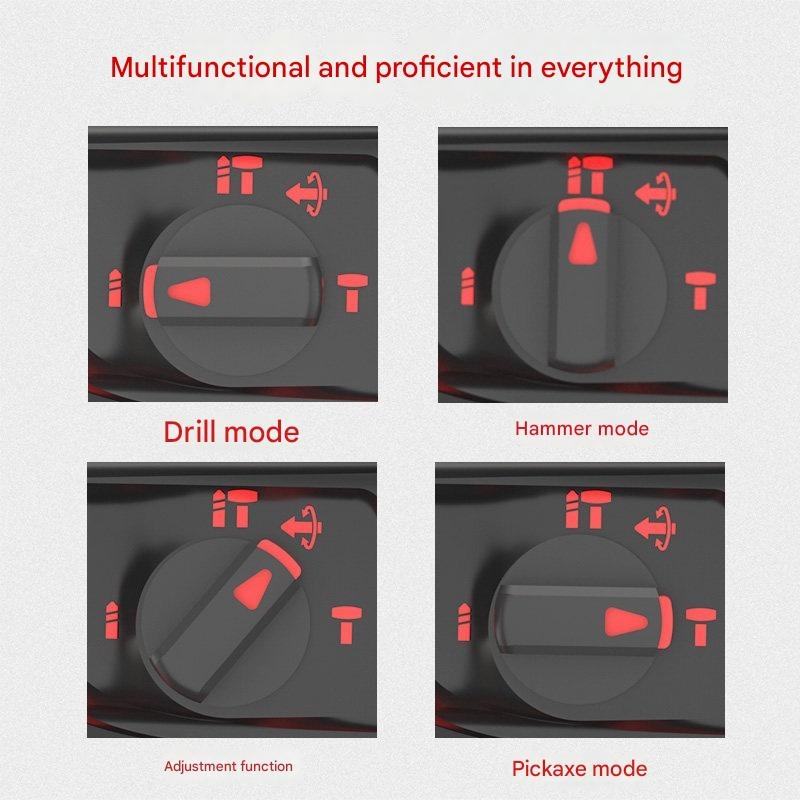 Multifunctional and proficient in everything

Drill mode

Hammer mode

Adjustment function

Pickaxe mode